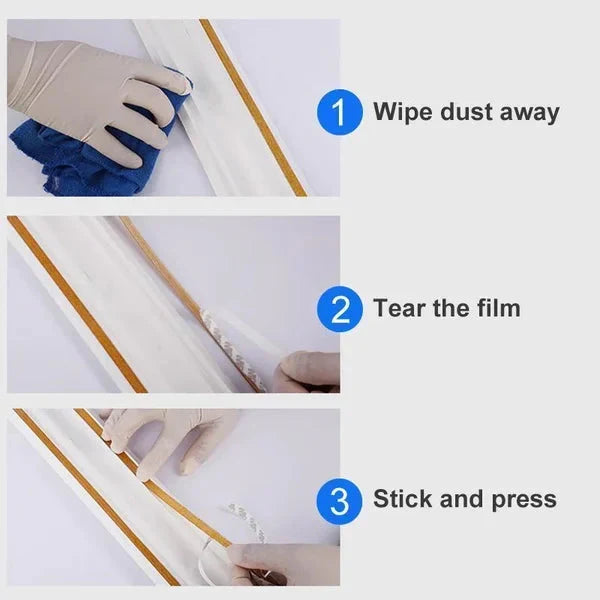 1 Wipe dust away

2 Tear the film

3 Stick and press