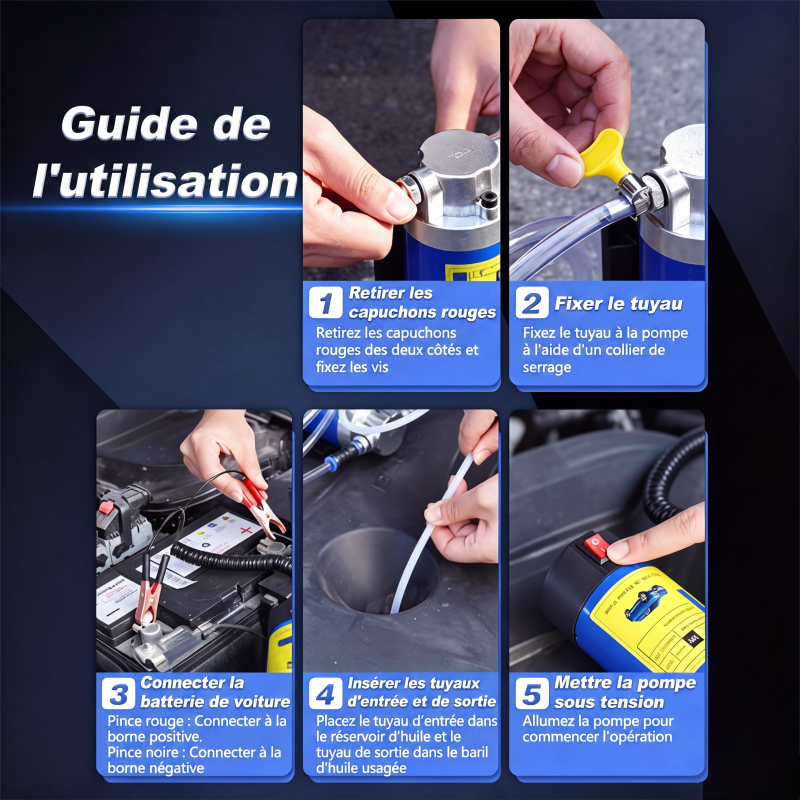 Guide de l'utilisation

1 Retirer les capuchons rouges
Retirez les capuchons rouges des deux côtés et fixez les vis

2 Fixer le tuyau
Fixez le tuyau à la pompe à l'aide d'un collier de serrage

3 Connecter la batterie de voiture
Pince rouge : Connecter à la borne positive.
Pince noire : Connecter à la borne négative

4 Insérer les tuyaux d'entrée et de sortie
Placez le tuyau d'entrée dans le réservoir d'huile et le tuyau de sortie dans le baril d'huile usagée

5 Mettre la pompe sous tension
Allumez la pompe pour commencer l'opération